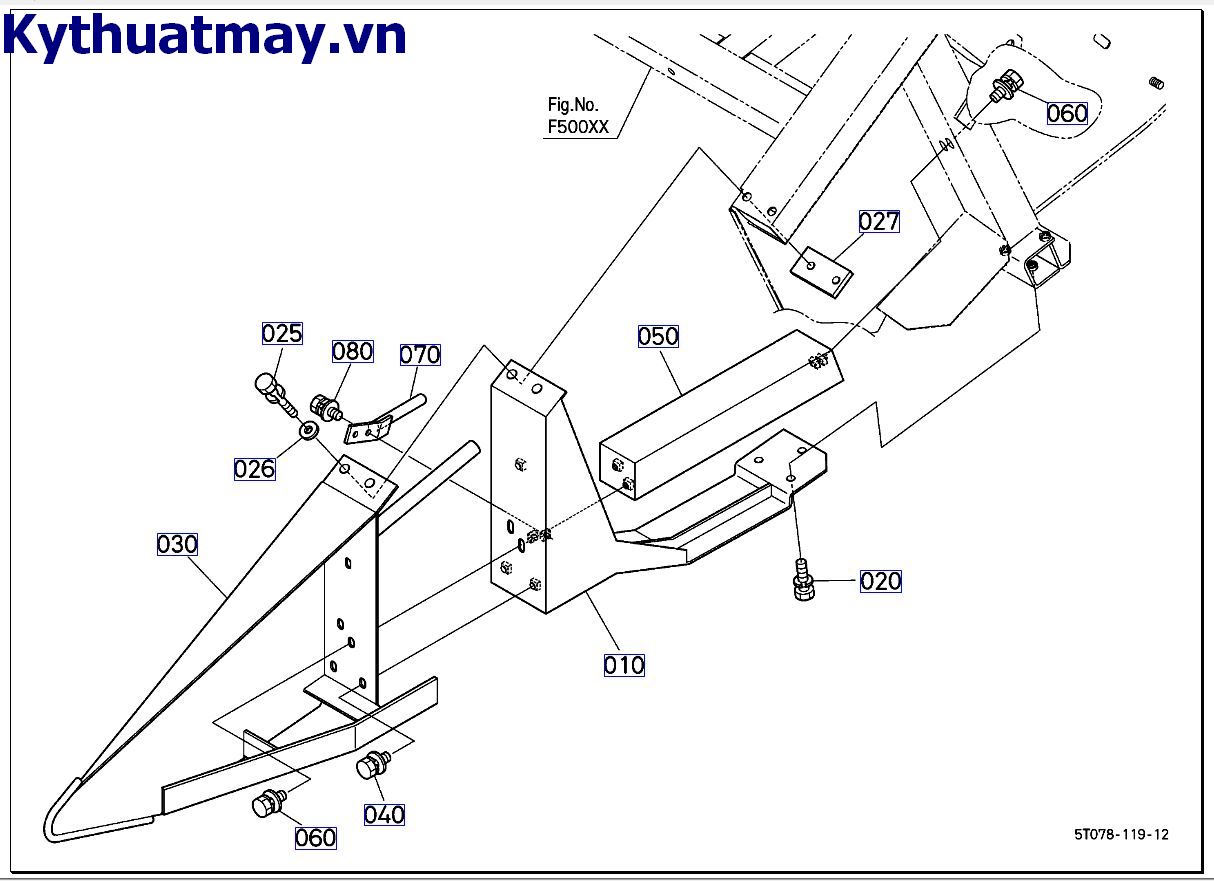 Kythuatmay.vn

Fig.No.
F500XX

060

027

025

080

070

050

026

030

020

010

040

060

5T078-119-12